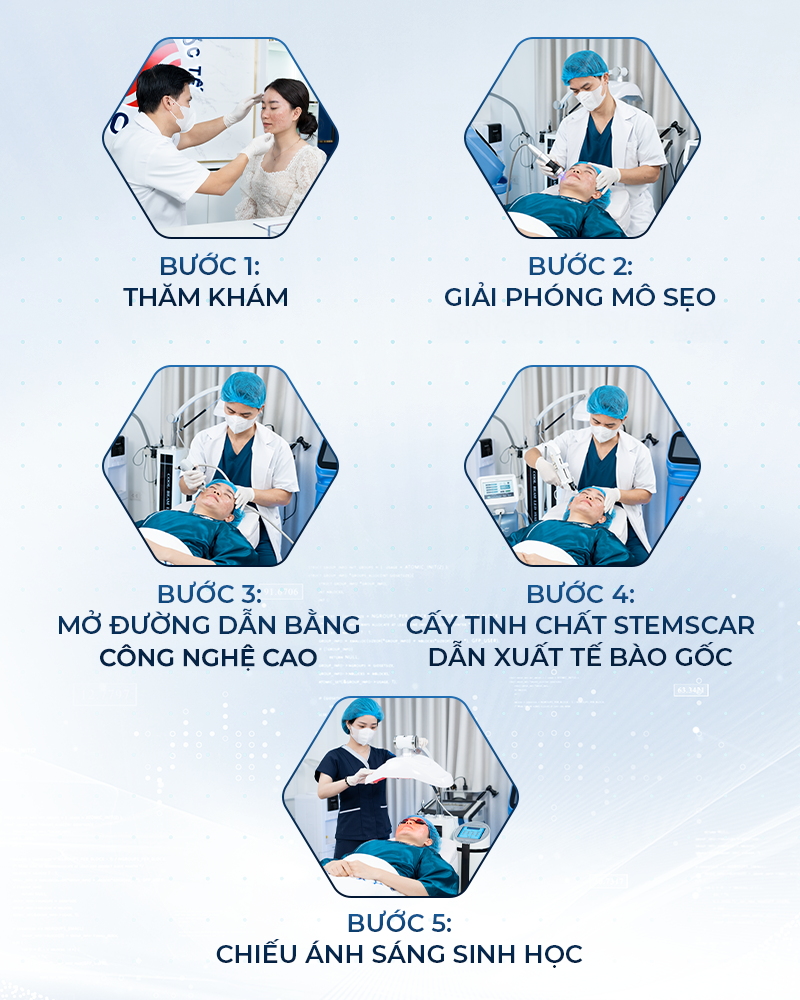 BƯỚC 1:
THĂM KHÁM

BƯỚC 2:
GIẢI PHÓNG MÔ SẸO

BƯỚC 3:
MỞ ĐƯỜNG DẪN BẰNG CÔNG NGHỆ CAO

BƯỚC 4:
CẤY TINH CHẤT STEMSCAR DẪN XUẤT TẾ BÀO GỐC

BƯỚC 5:
CHIẾU ÁNH SÁNG SINH HỌC